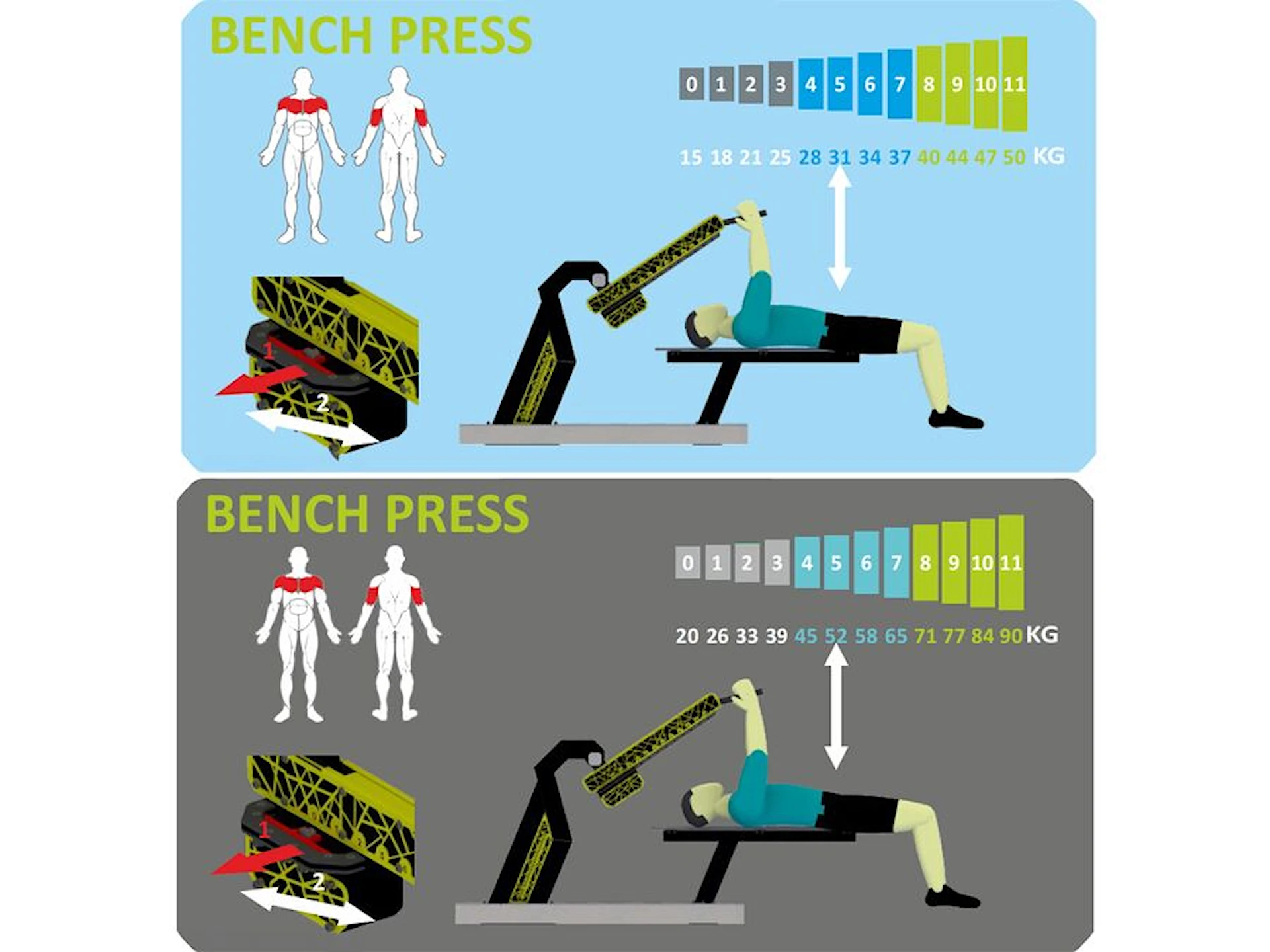 BENCH PRESS

0 1 2 3 4 5 6 7 8 9 10 11

15 18 21 25 28 31 34 37 40 44 47 50 KG

1
2

BENCH PRESS

0 1 2 3 4 5 6 7 8 9 10 11

20 26 33 39 45 52 58 65 71 77 84 90 KG

1
2