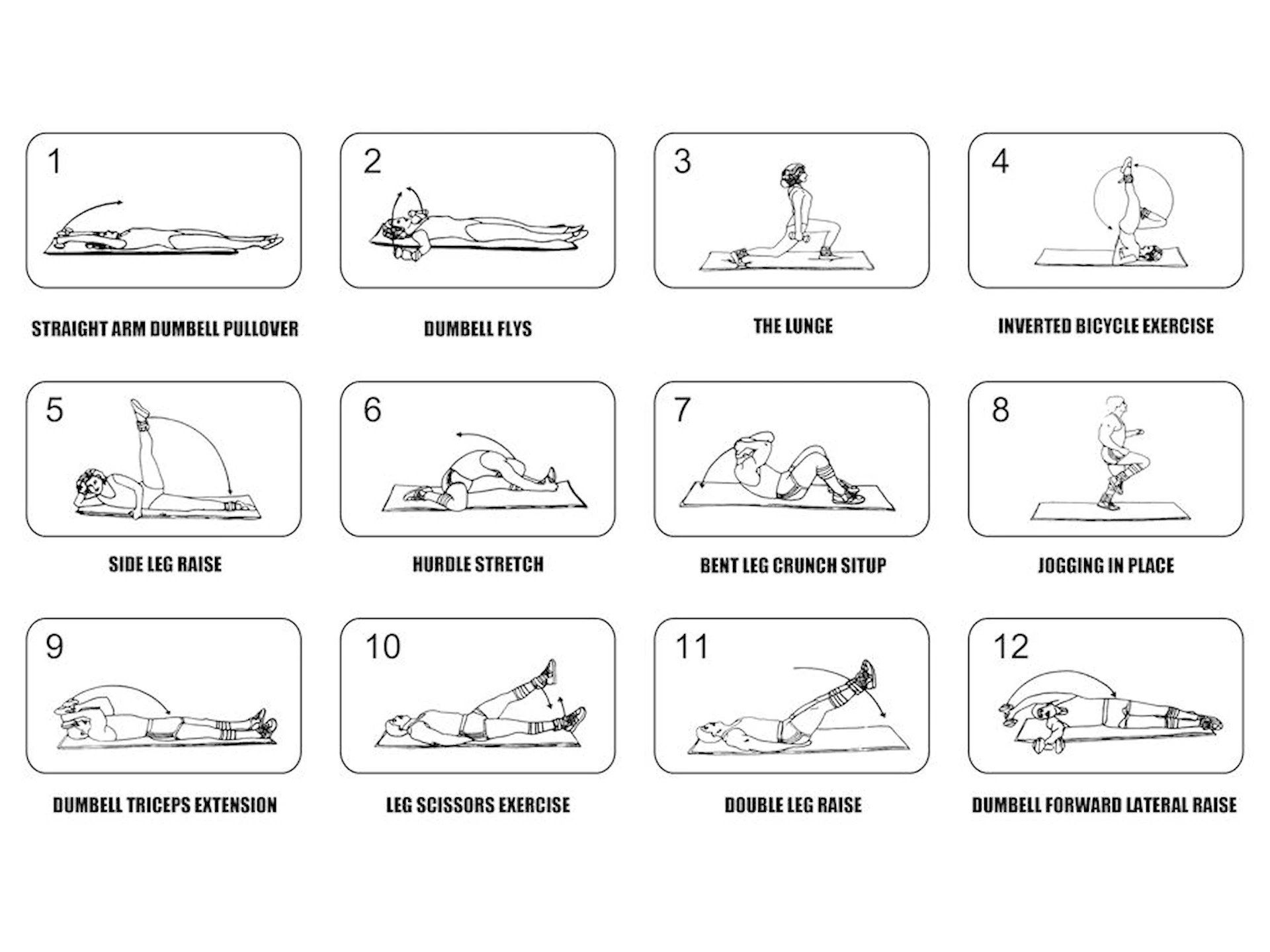 1

STRAIGHT ARM DUMBELL PULLOVER

2

DUMBELL FLYS

3

THE LUNGE

4

INVERTED BICYCLE EXERCISE

5

SIDE LEG RAISE

6

HURDLE STRETCH

7

BENT LEG CRUNCH SITUP

8

JOGGING IN PLACE

9

DUMBELL TRICEPS EXTENSION

10

LEG SCISSORS EXERCISE

11

DOUBLE LEG RAISE

12

DUMBELL FORWARD LATERAL RAISE