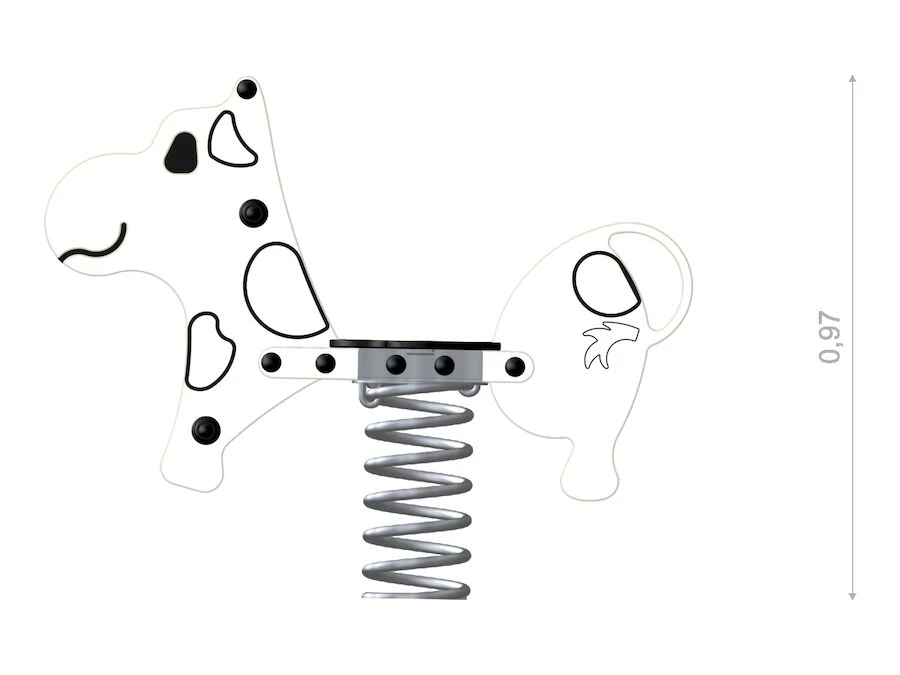 0,97